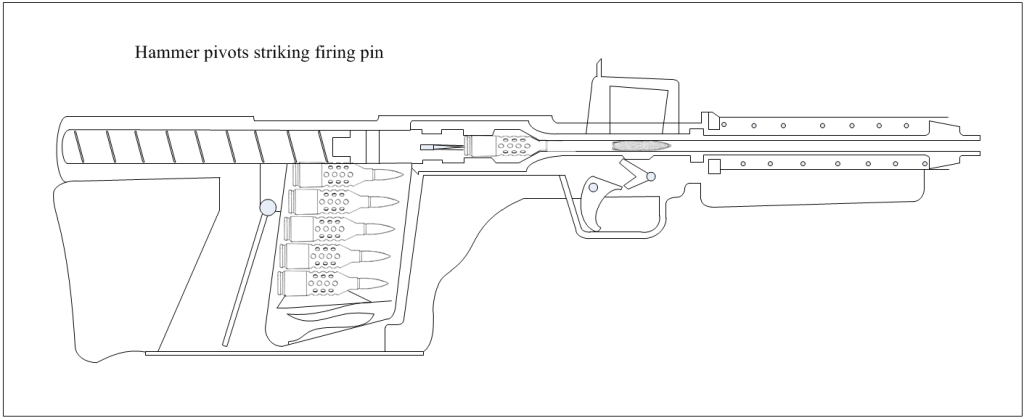 Hammer pivots striking firing pin